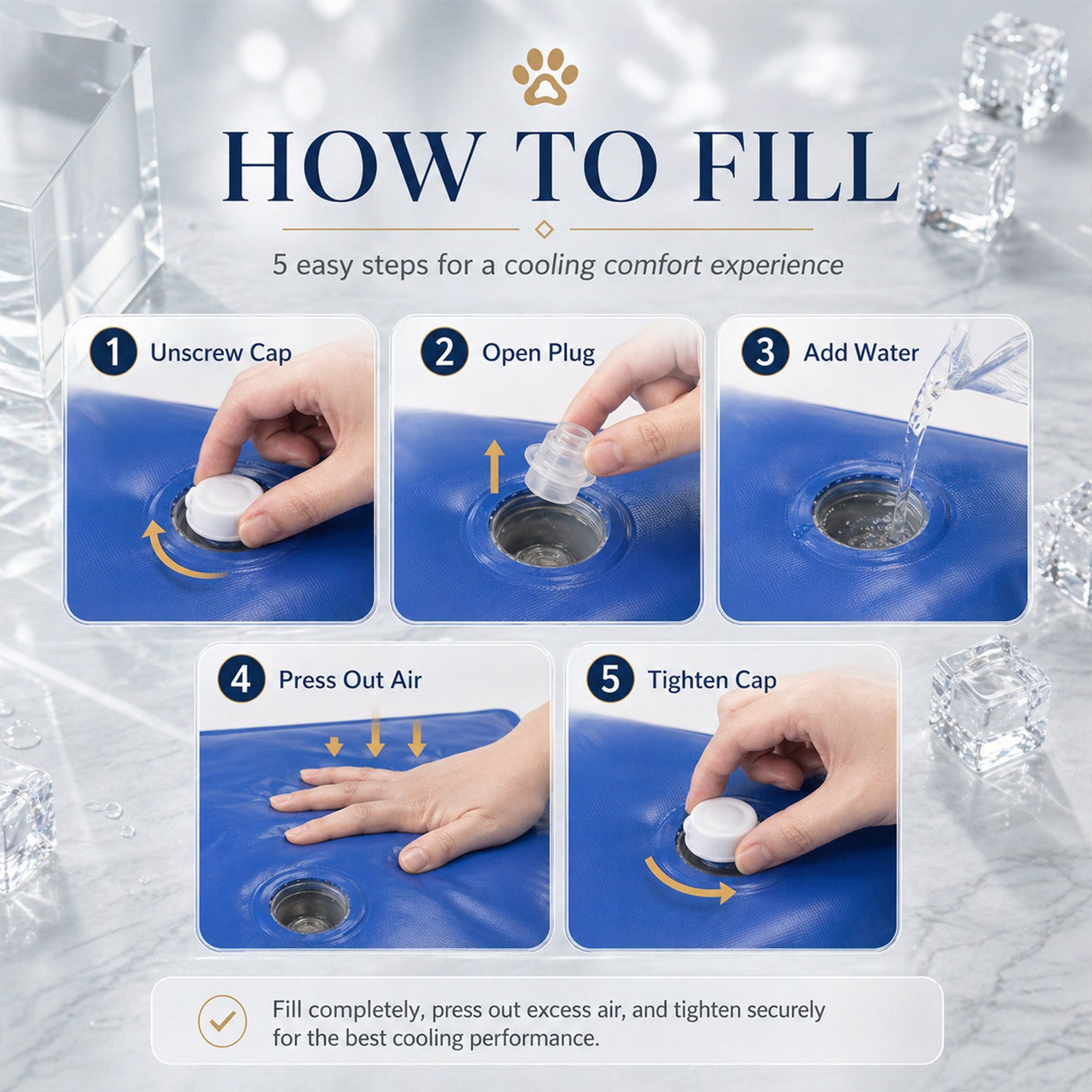 HOW TO FILL

5 easy steps for a cooling comfort experience

1 Unscrew Cap

2 Open Plug

3 Add Water

4 Press Out Air

5 Tighten Cap

Fill completely, press out excess air, and tighten securely for the best cooling performance.